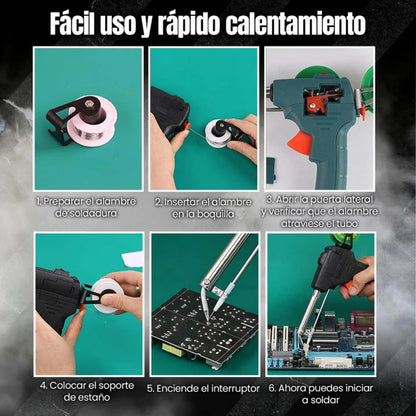 Fácil uso y rápido calentamiento

1. Preparar el alambre de soldadura

2. Insertar el alambre en la boquilla

3. Abrir la puerta lateral y verificar que el alambre atraviese el tubo

4. Colocar el soporte de estaño

5. Enciende el interruptor

6. Ahora puedes iniciar a soldar